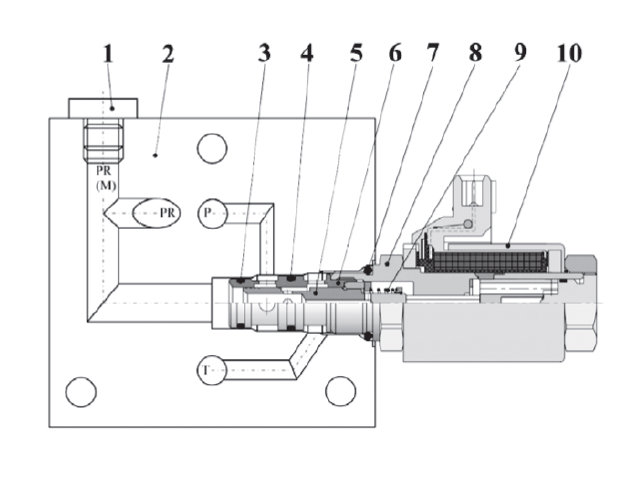 1 2 3 4 5 6 7 8 9 10

PR (M)

PR

P

T