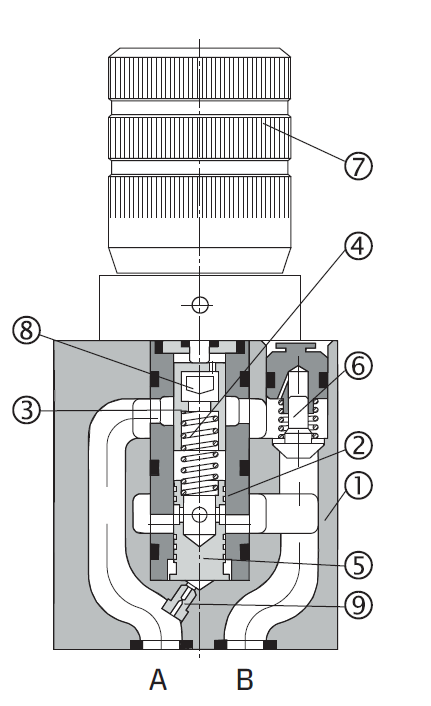 7
4
8
6
3
2
1
5
9
A B