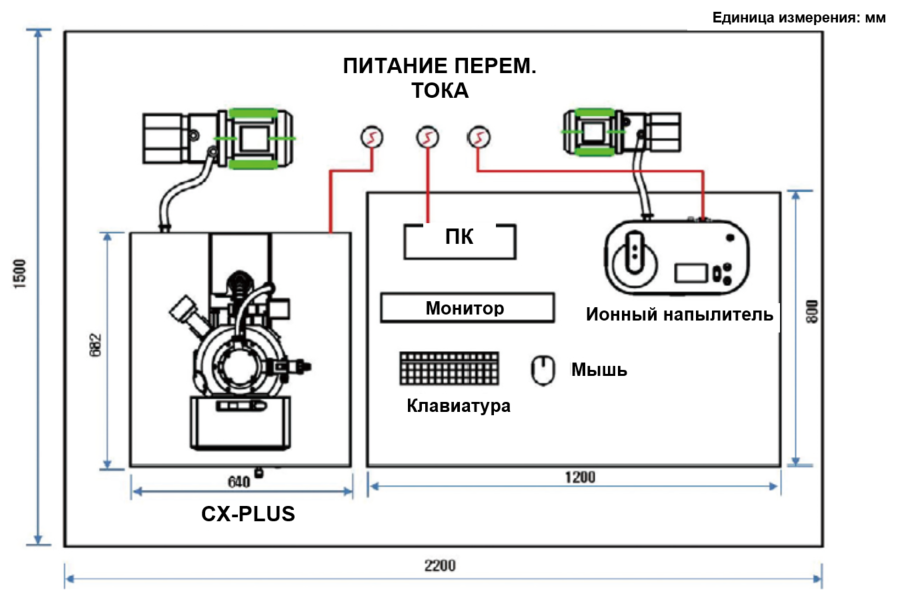 Единица измерения: мм

ПИТАНИЕ ПЕРЕМ. ТОКА

1500

682

ПК

Монитор

Ионный напылитель

800

Мышь

Клавиатура

640

1200

CX-PLUS

2200