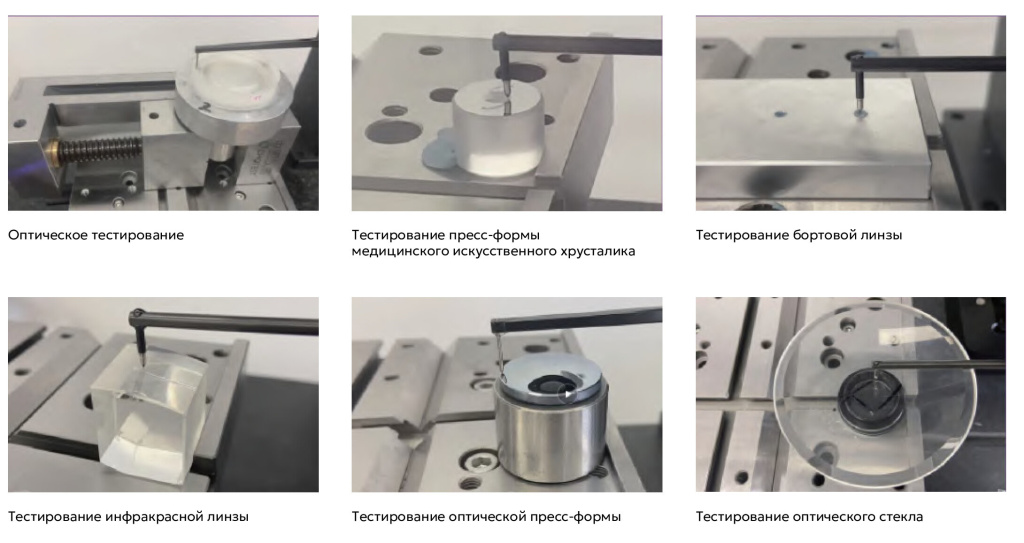 Оптическое тестирование

Тестирование пресс-формы медицинского искусственного хрусталика

Тестирование бортовой линзы

Тестирование инфракрасной линзы

Тестирование оптической пресс-формы

Тестирование оптического стекла