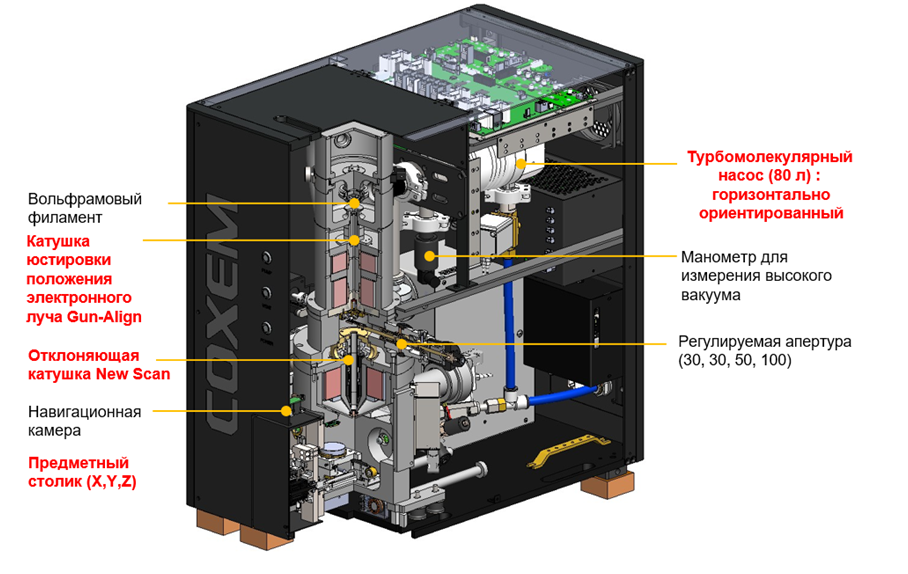 Вольфрамовый филамент

Катушка юстировки положения электронного луча Gun-Align

Отклоняющая катушка New Scan

Навигационная камера

Предметный столик (X,Y,Z)

COXEM

Турбомолекулярный насос (80 л) : горизонтально ориентированный

Манометр для измерения высокого вакуума

Регулируемая апертура (30, 30, 50, 100)