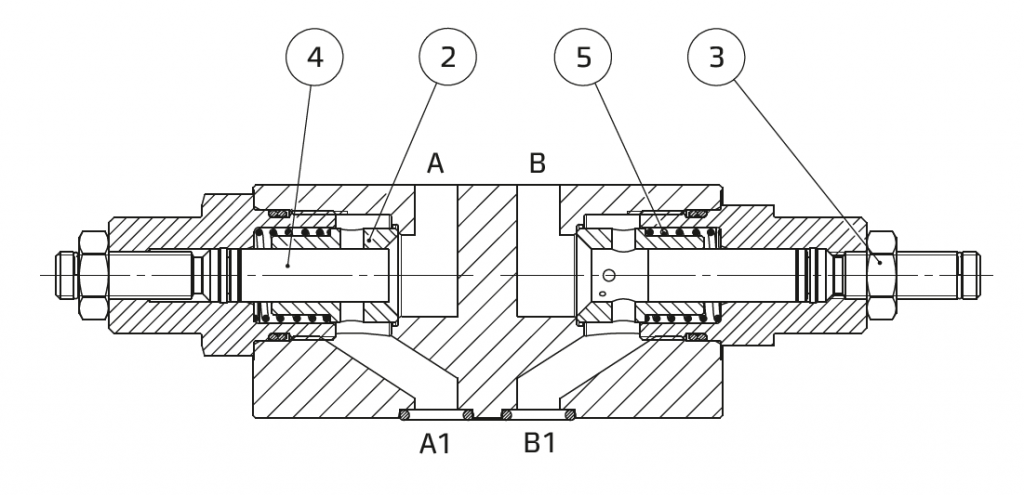 4
2
5
3
A
B
A1
B1