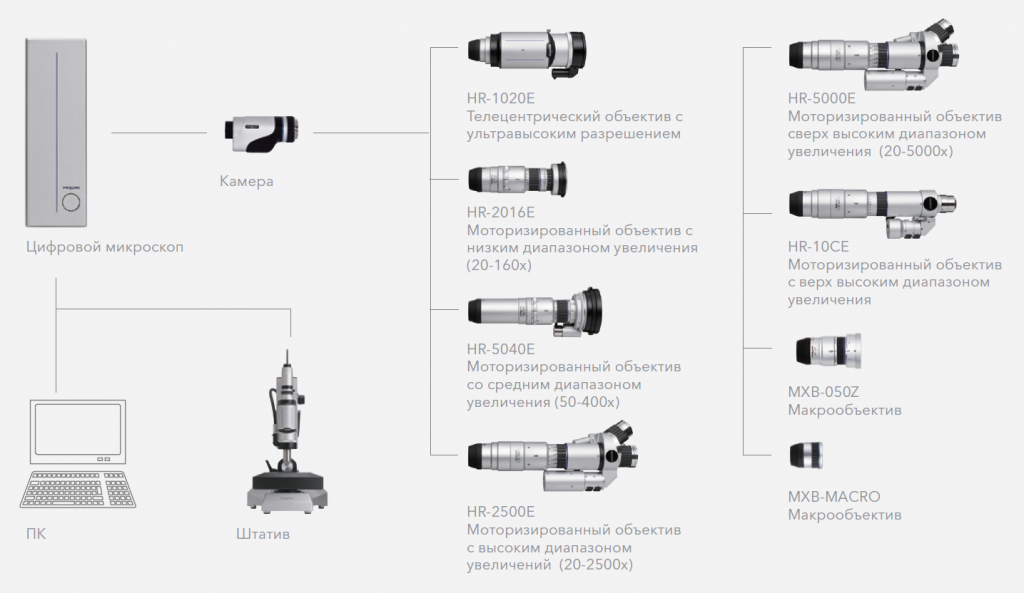 Цифровой микроскоп

Камера

ПК

Штатив

HR-1020E
Телецентрический объектив с ультравысоким разрешением

HR-2016E
Моторизированный объектив с низким диапазоном увеличения (20-160x)

HR-5040E
Моторизированный объектив со средним диапазоном увеличения (50-400x)

HR-2500E
Моторизированный объектив с высоким диапазоном увеличений (20-2500x)

HR-5000E
Моторизированный объектив сверх высоким диапазоном увеличения (20-5000x)

HR-10CE
Моторизированный объектив с верх высоким диапазоном увеличения

MXB-050Z
Макрообъектив

MXB-MACRO
Макрообъектив