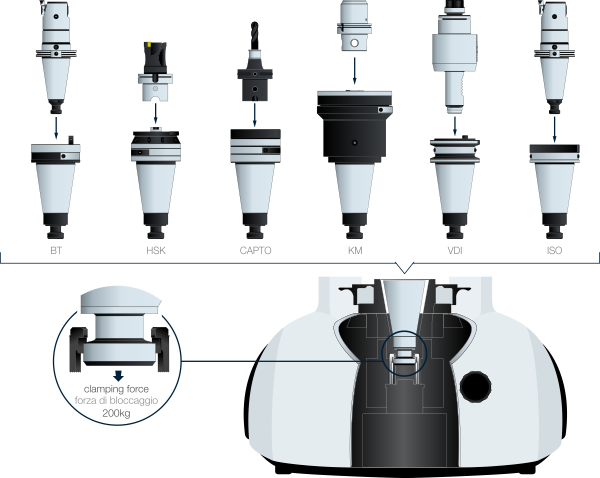 BT HSK CAPTO KM VDI ISO

clamping force
forza di bloccaggio
200kg