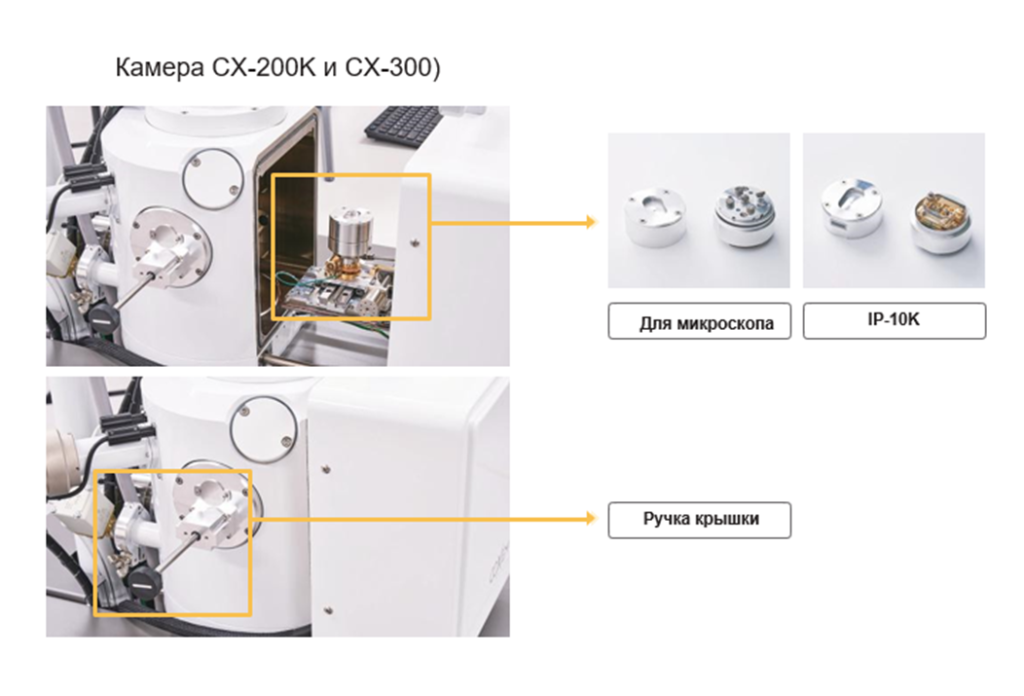 Камера CX-200K и CX-300)

Для микроскопа

IP-10K

Ручка крышки