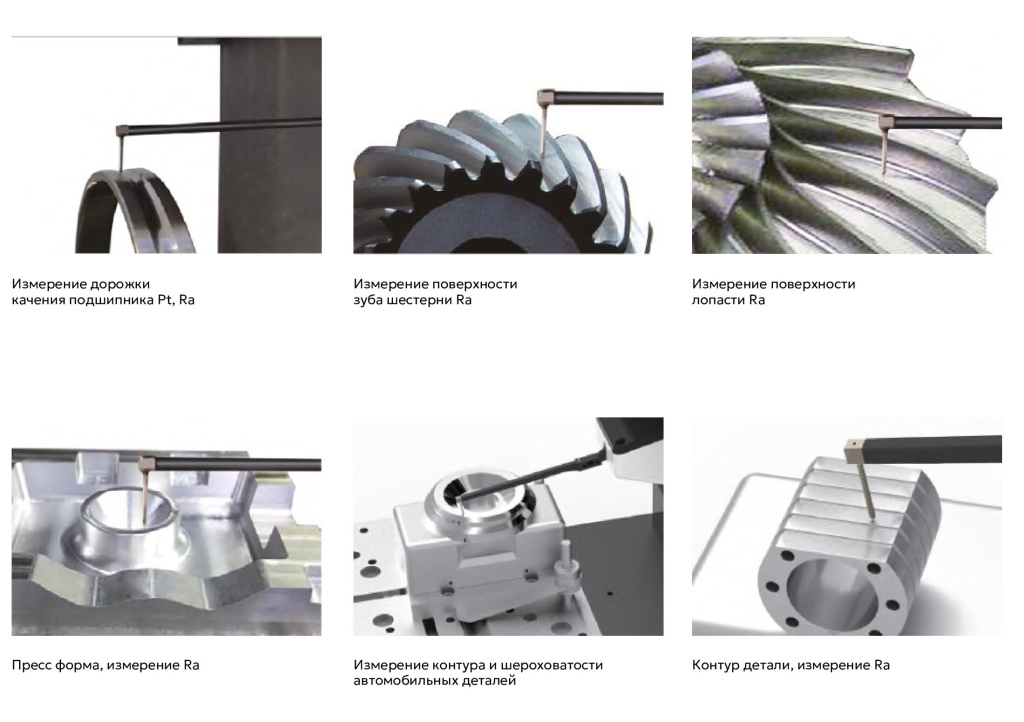 Измерение дорожки качения подшипника Pt, Ra

Измерение поверхности зуба шестерни Ra

Измерение поверхности лопасти Ra

Пресс форма, измерение Ra

Измерение контура и шероховатости автомобильных деталей

Контур детали, измерение Ra