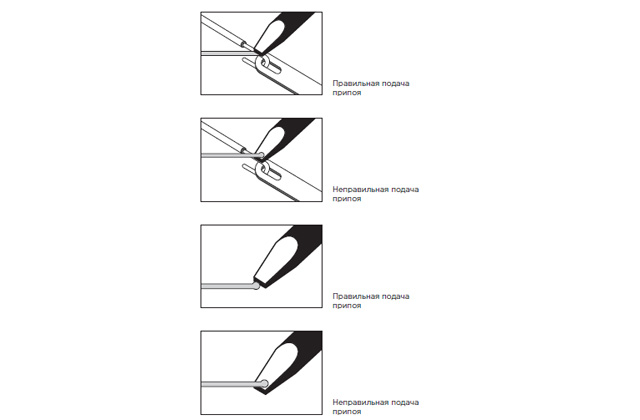 Правильная подача припоя

Неправильная подача припоя

Правильная подача припоя

Неправильная подача припоя