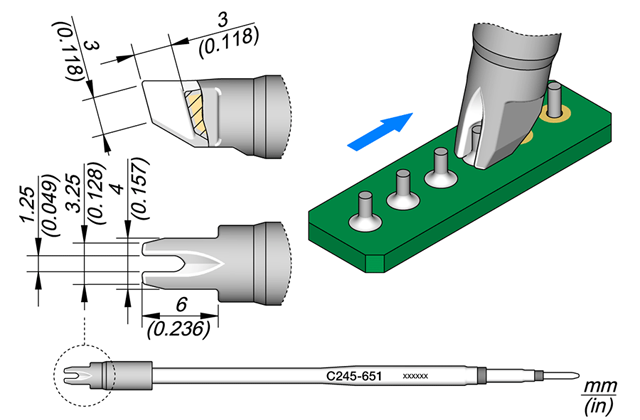 3
(0.118)
3
(0.118)
1.25
(0.049)
3.25
(0.128)
4
(0.157)
6
(0.236)
C245-651
xxxxxx
mm
(in)